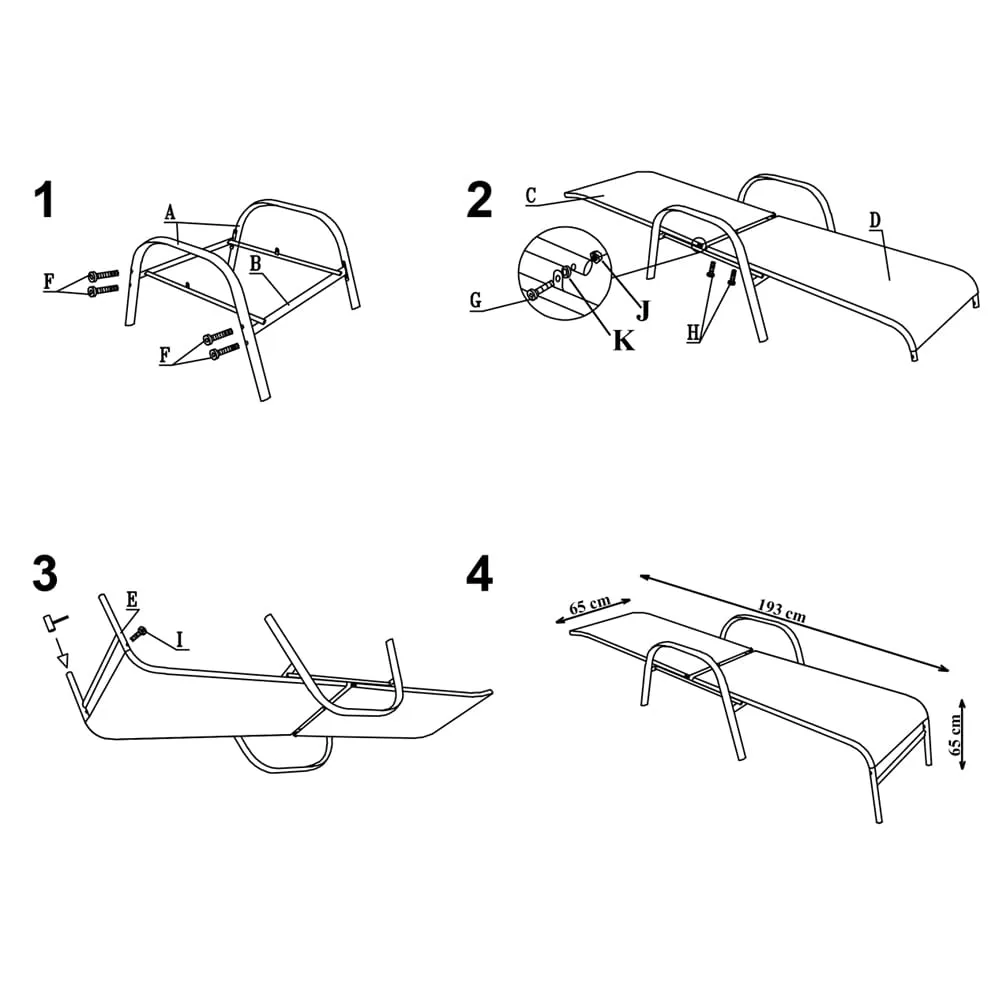 1
A
B
F
F

2
C
D
G
J
K
H

3
E
I

4
65 cm
193 cm
65 cm