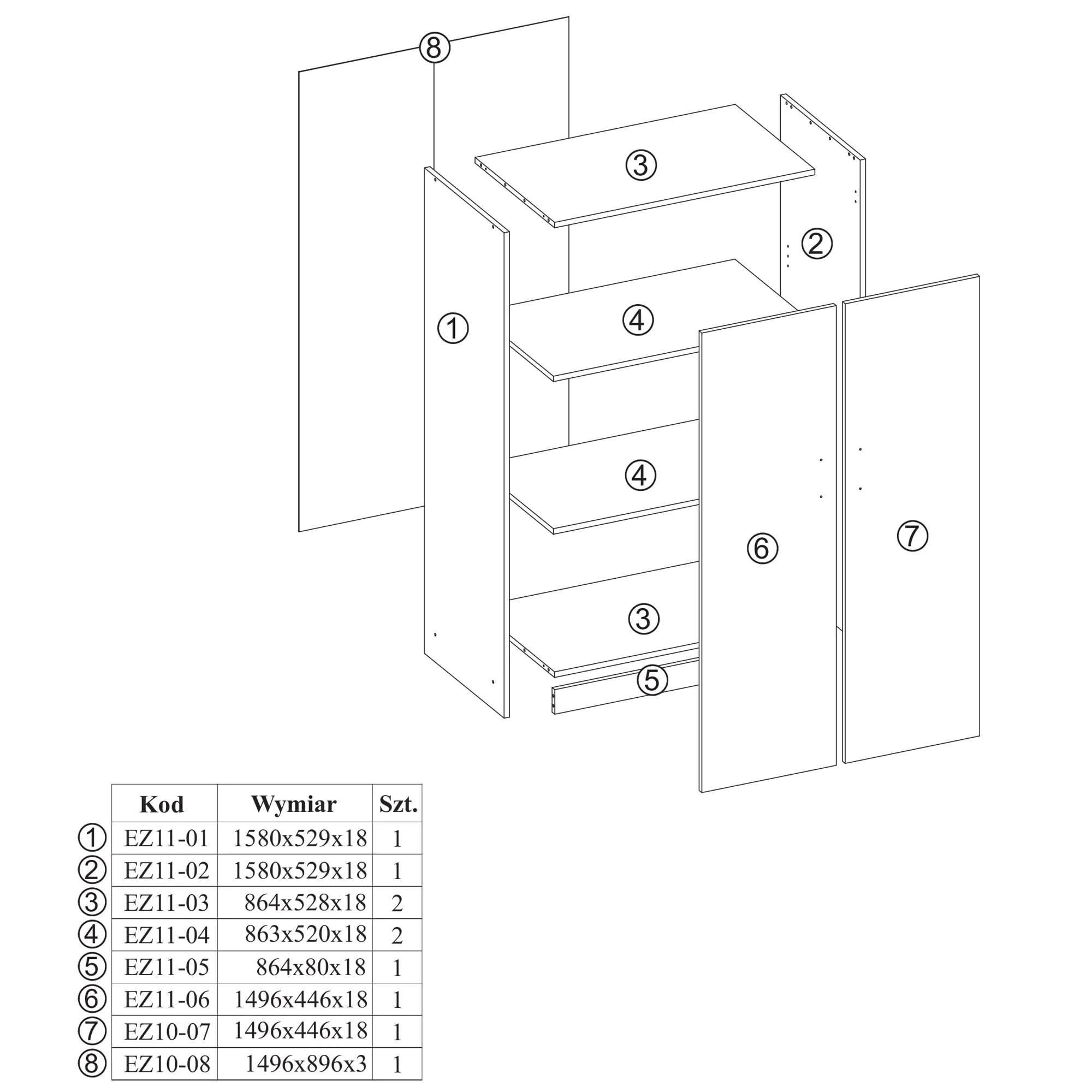 ⑧
③
②
①
④
④
⑥
⑦
③
⑤

| | Kod | Wymiar | Szt. |
|---|---|---|---|
| ① | EZ11-01 | 1580x529x18 | 1 |
| ② | EZ11-02 | 1580x529x18 | 1 |
| ③ | EZ11-03 | 864x528x18 | 2 |
| ④ | EZ11-04 | 863x520x18 | 2 |
| ⑤ | EZ11-05 | 864x80x18 | 1 |
| ⑥ | EZ11-06 | 1496x446x18 | 1 |
| ⑦ | EZ10-07 | 1496x446x18 | 1 |
| ⑧ | EZ10-08 | 1496x896x3 | 1 |