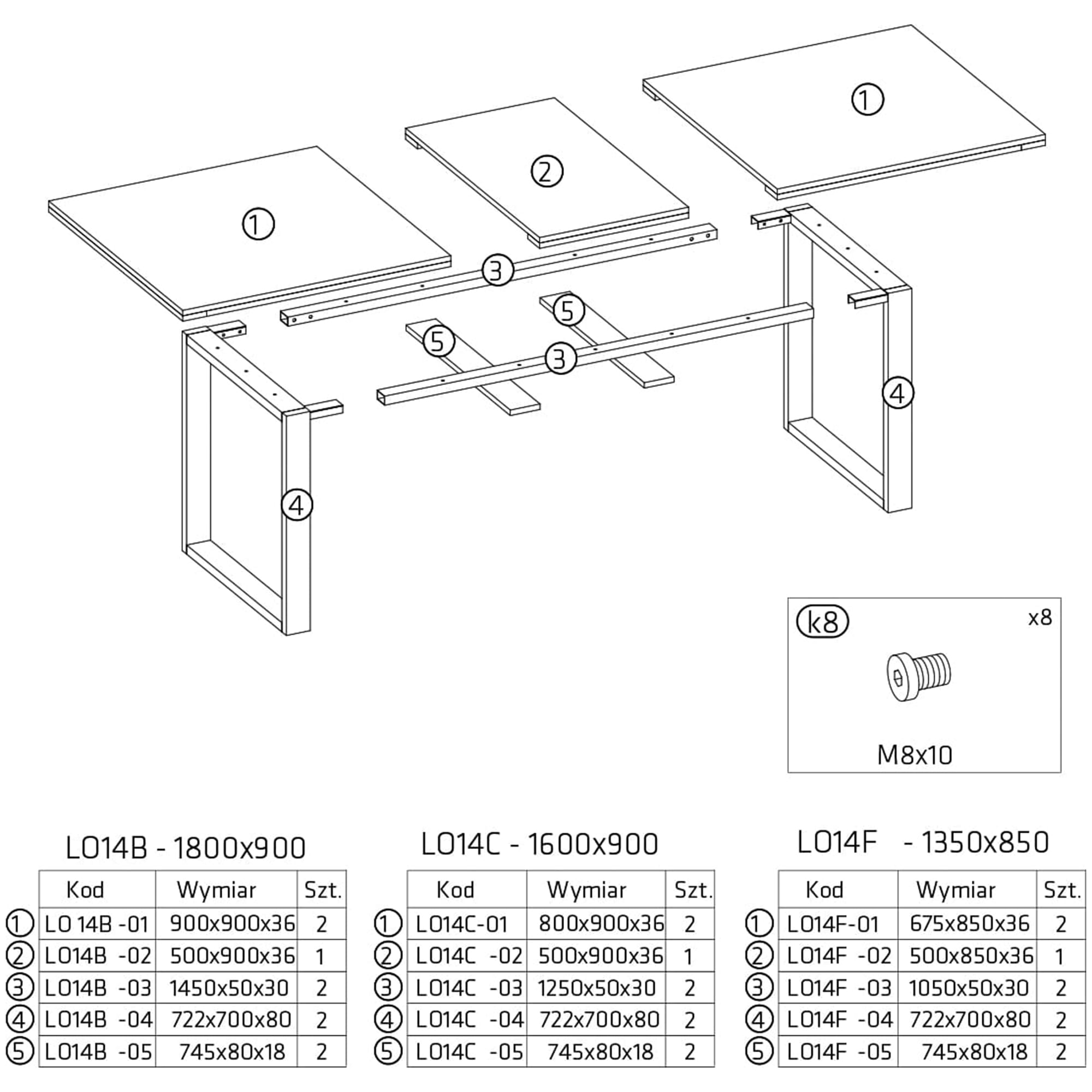 1
2
1
3
5
5
3
4
4

k8 x8
M8x10

LO14B - 1800x900

| | Kod | Wymiar | Szt. |
|---|---|---|---|
| 1 | LO 14B -01 | 900x900x36 | 2 |
| 2 | LO14B -02 | 500x900x36 | 1 |
| 3 | LO14B -03 | 1450x50x30 | 2 |
| 4 | LO14B -04 | 722x700x80 | 2 |
| 5 | LO14B -05 | 745x80x18 | 2 |

LO14C - 1600x900

| | Kod | Wymiar | Szt. |
|---|---|---|---|
| 1 | LO14C-01 | 800x900x36 | 2 |
| 2 | LO14C -02 | 500x900x36 | 1 |
| 3 | LO14C -03 | 1250x50x30 | 2 |
| 4 | LO14C -04 | 722x700x80 | 2 |
| 5 | LO14C -05 | 745x80x18 | 2 |

LO14F - 1350x850

| | Kod | Wymiar | Szt. |
|---|---|---|---|
| 1 | LO14F-01 | 675x850x36 | 2 |
| 2 | LO14F -02 | 500x850x36 | 1 |
| 3 | LO14F -03 | 1050x50x30 | 2 |
| 4 | LO14F -04 | 722x700x80 | 2 |
| 5 | LO14F -05 | 745x80x18 | 2 |