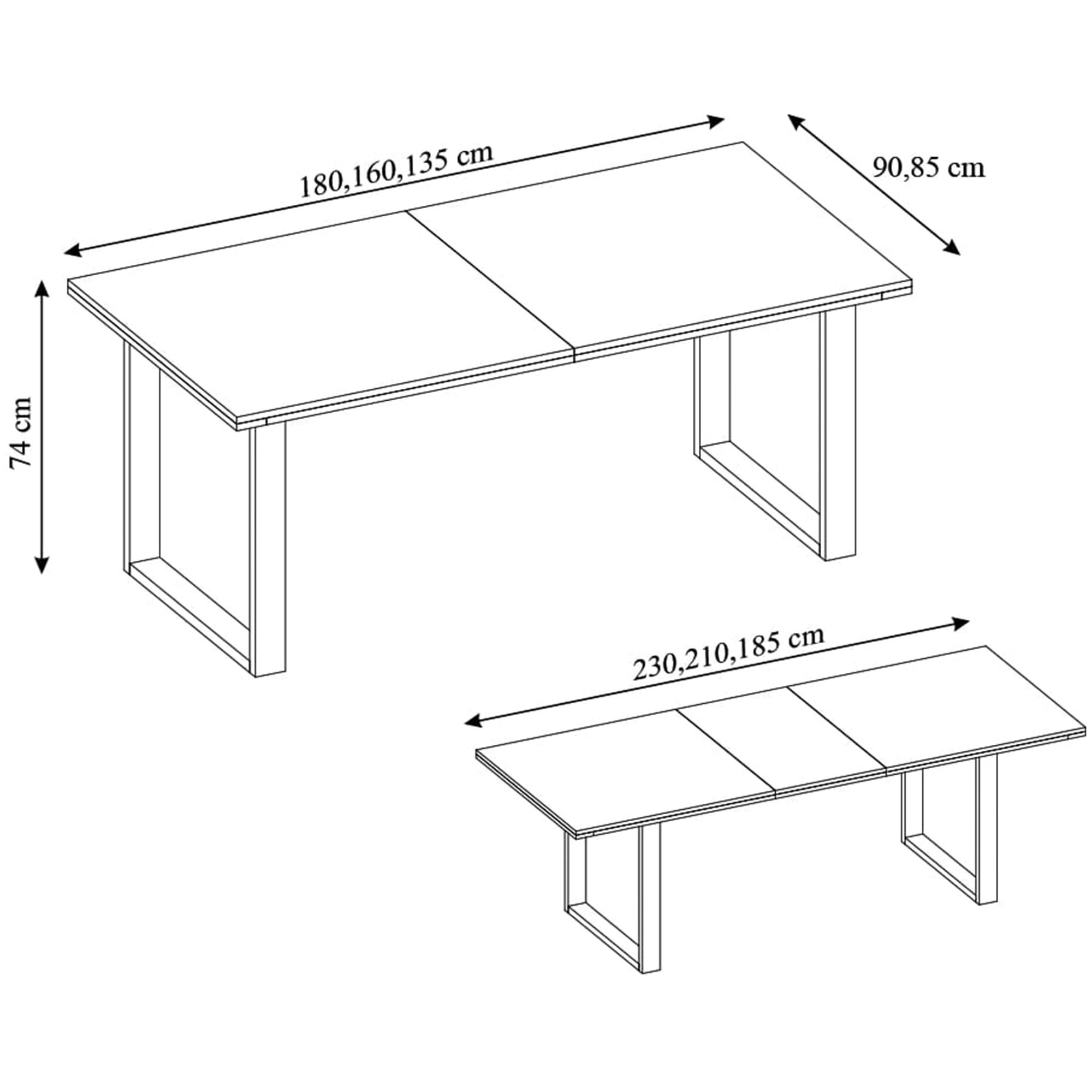 180,160,135 cm

90,85 cm

74 cm

230,210,185 cm